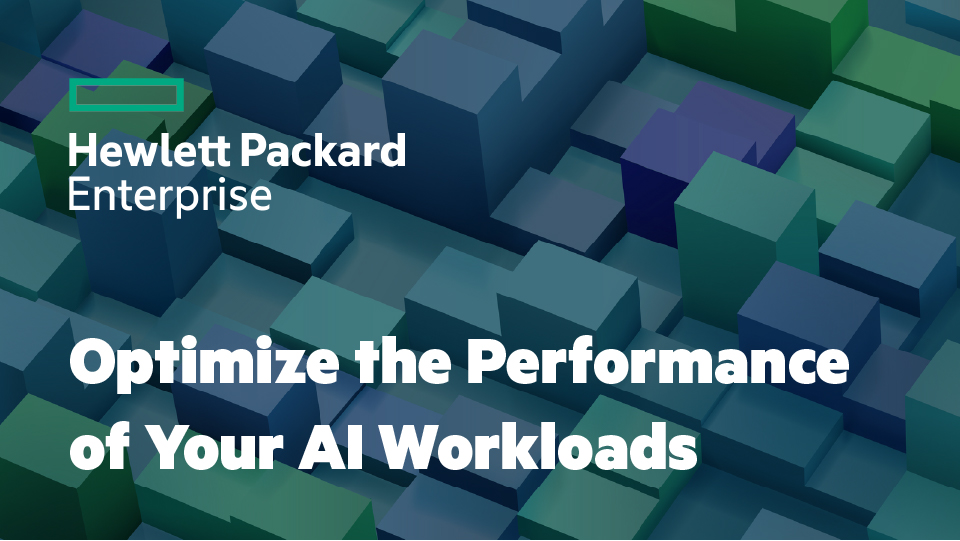 Hewlett Packard Enterprise

Optimize the Performance of Your AI Workloads